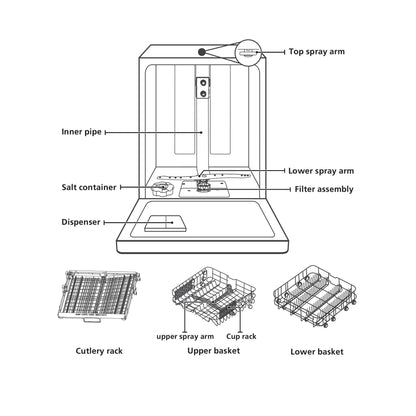 Top spray arm

Inner pipe

Lower spray arm

Salt container

Filter assembly

Dispenser

upper spray arm

Cup rack

Cutlery rack

Upper basket

Lower basket