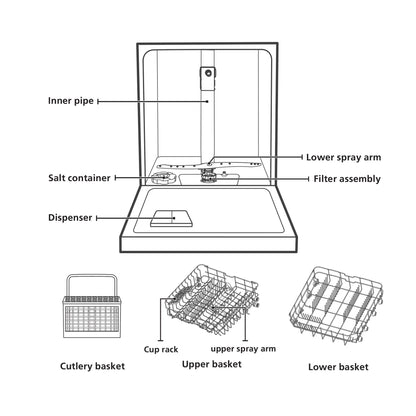 Inner pipe
Lower spray arm
Salt container
Filter assembly
Dispenser
Cup rack
upper spray arm
Cutlery basket
Upper basket
Lower basket