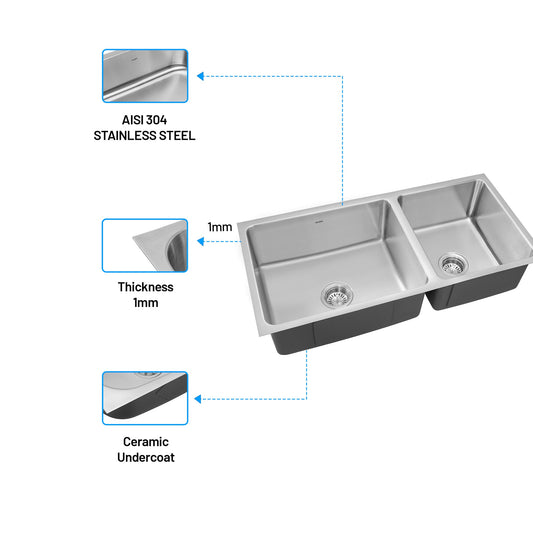 AISI 304
STAINLESS STEEL

1mm

Thickness
1mm

Ceramic
Undercoat