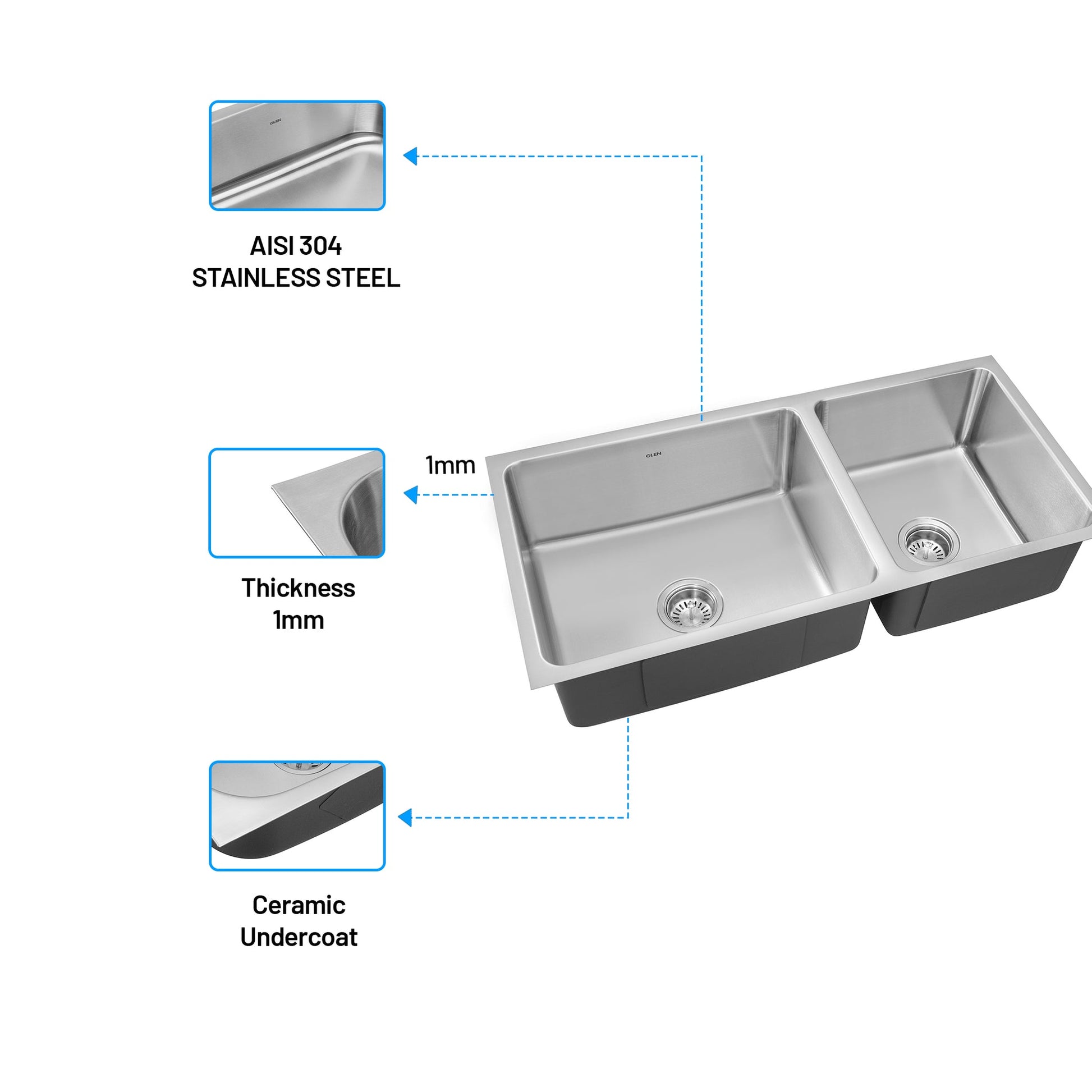 GLEN

AISI 304
STAINLESS STEEL

1mm

GLEN

Thickness
1mm

Ceramic
Undercoat