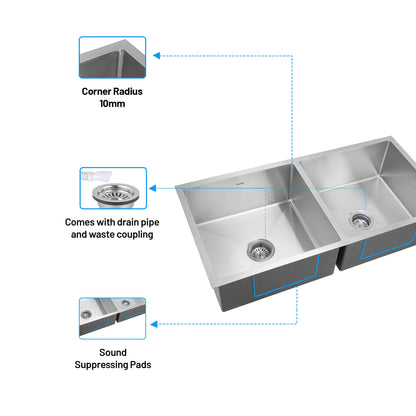 Corner Radius
10mm

Comes with drain pipe
and waste coupling

Sound
Suppressing Pads