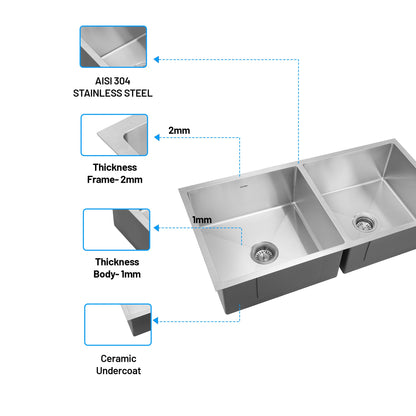 AISI 304
STAINLESS STEEL

2mm

Thickness
Frame- 2mm

1mm

Thickness
Body- 1mm

Ceramic
Undercoat