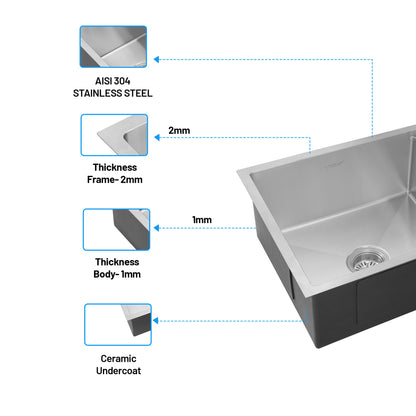 AISI 304
STAINLESS STEEL

2mm

Thickness
Frame- 2mm

1mm

Thickness
Body- 1mm

Ceramic
Undercoat