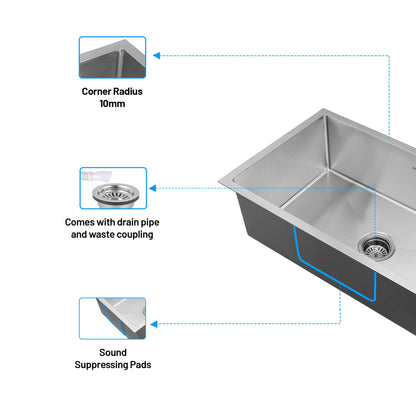 Corner Radius
10mm

Comes with drain pipe
and waste coupling

Sound
Suppressing Pads