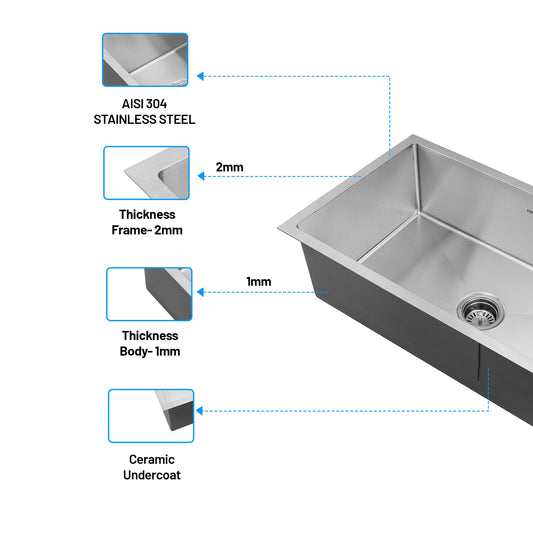 AISI 304
STAINLESS STEEL

2mm

Thickness
Frame- 2mm

1mm

Thickness
Body- 1mm

Ceramic
Undercoat