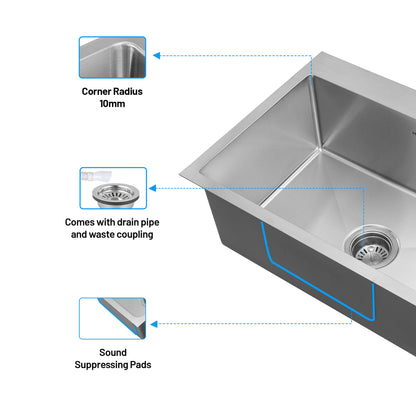 Corner Radius
10mm

Comes with drain pipe
and waste coupling

Sound
Suppressing Pads