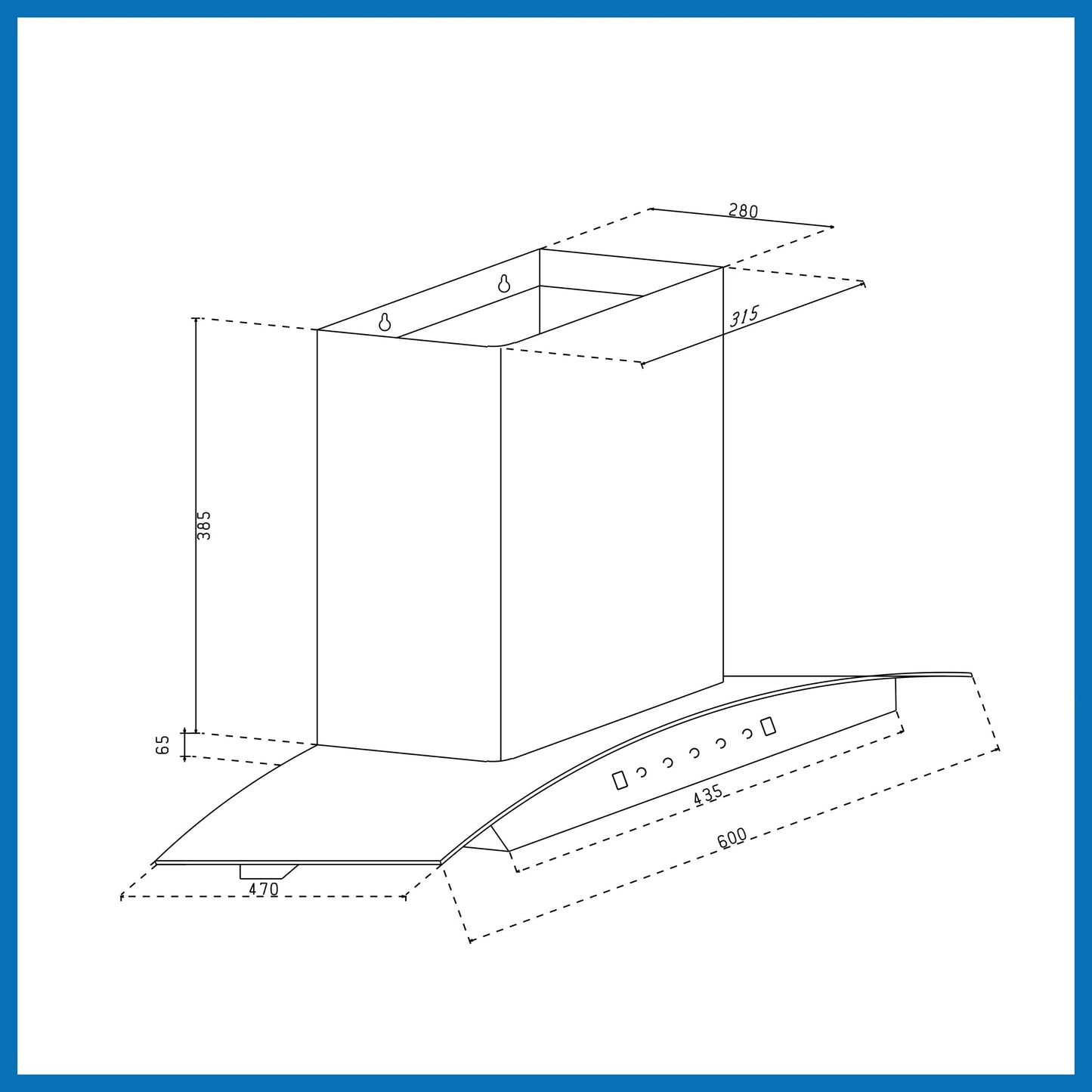 280

315

385

65

435

600

470