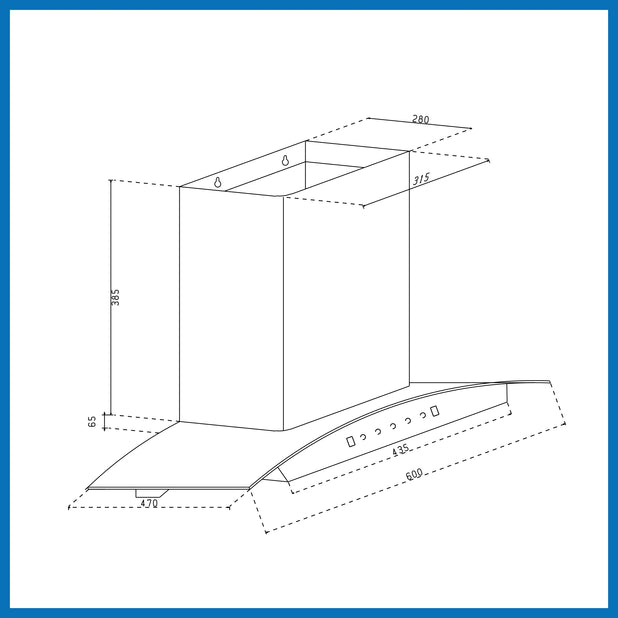 280
315
385
65
435
600
470