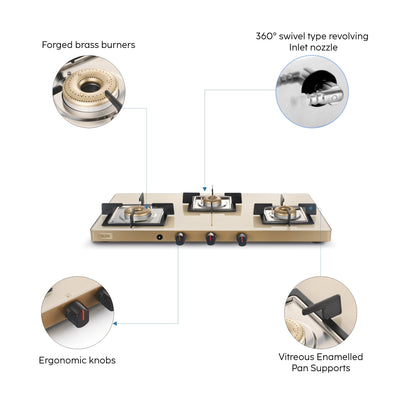 Forged brass burners

360° swivel type revolving Inlet nozzle

Ergonomic knobs

Vitreous Enamelled Pan Supports