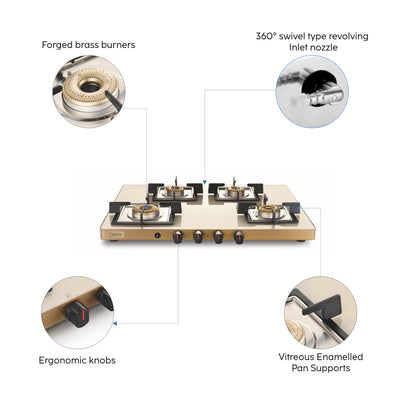 Forged brass burners

360° swivel type revolving Inlet nozzle

Ergonomic knobs

Vitreous Enamelled Pan Supports