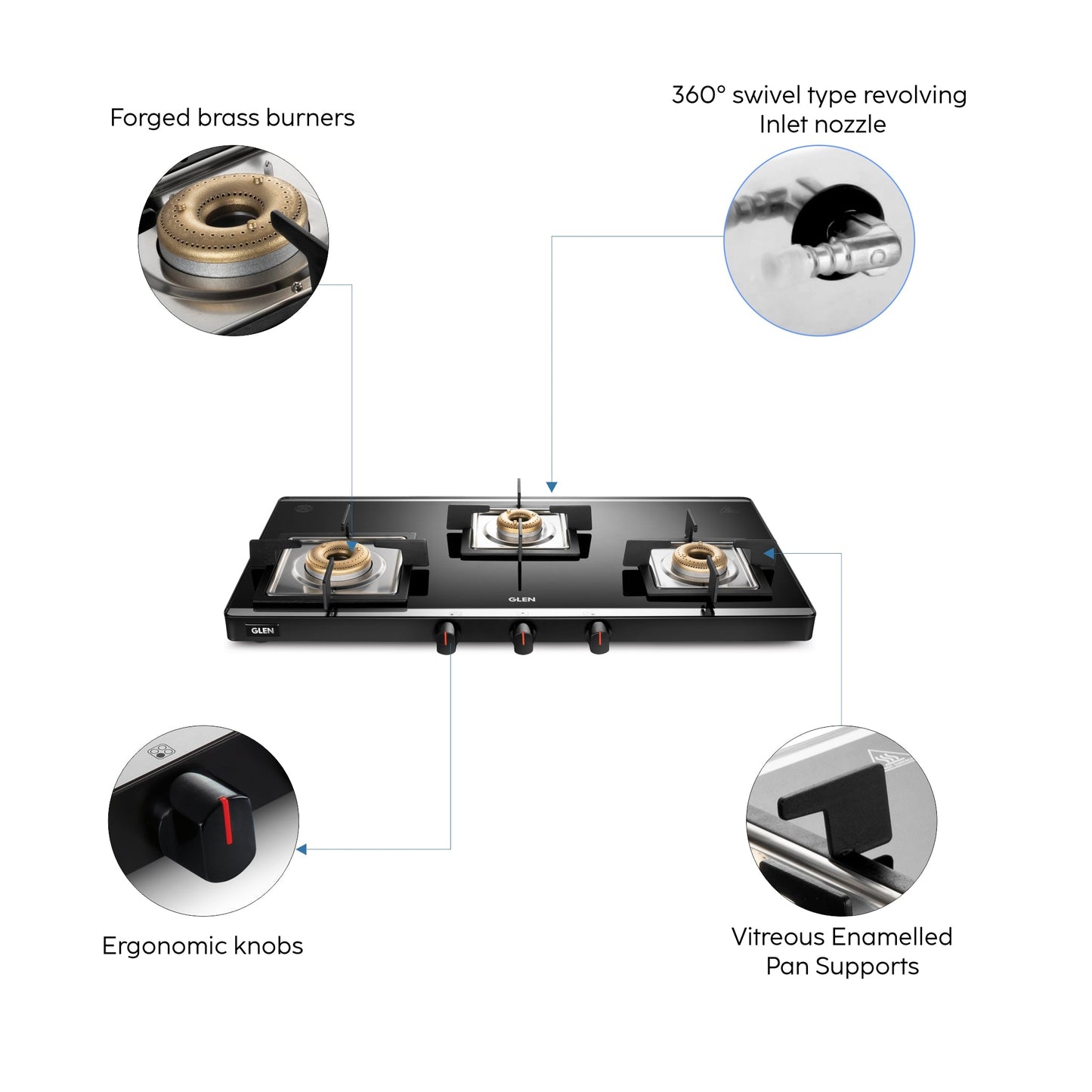 Forged brass burners

360° swivel type revolving Inlet nozzle

GLEN

GLEN

Ergonomic knobs

Vitreous Enamelled Pan Supports