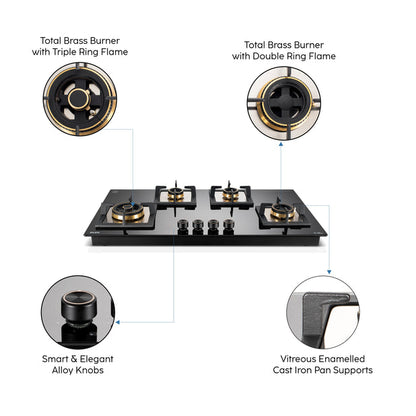 Total Brass Burner with Triple Ring Flame

Total Brass Burner with Double Ring Flame

Smart & Elegant Alloy Knobs

Vitreous Enamelled Cast Iron Pan Supports