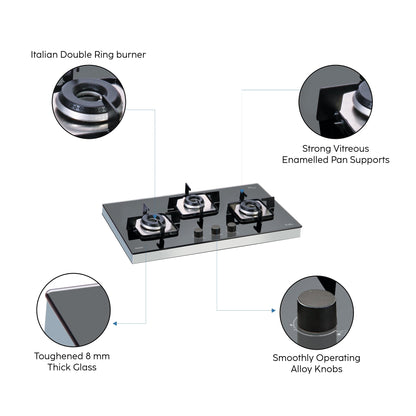 Italian Double Ring burner

Strong Vitreous Enamelled Pan Supports

Toughened 8 mm Thick Glass

Smoothly Operating Alloy Knobs