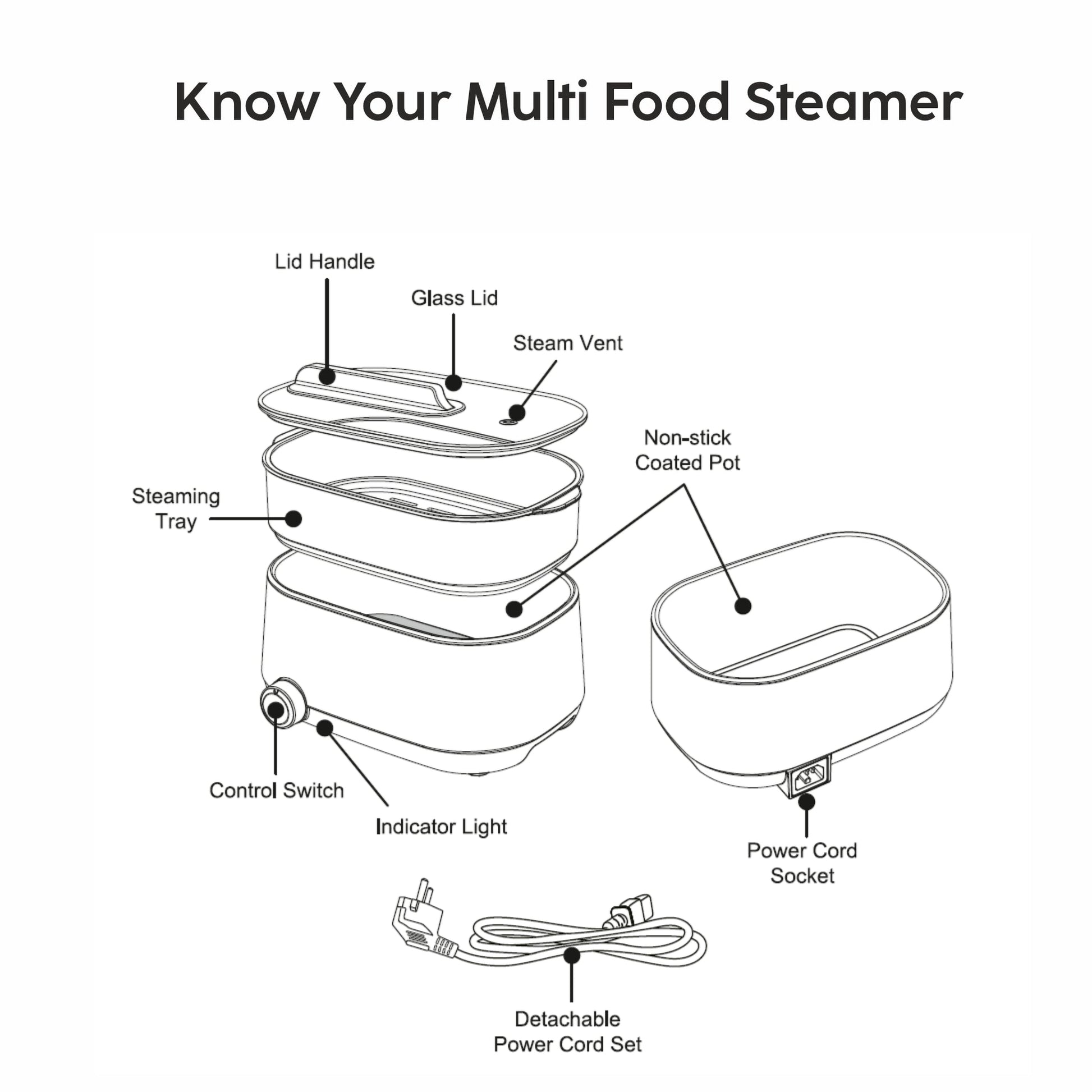 Know Your Multi Food Steamer

Lid Handle

Glass Lid

Steam Vent

Non-stick Coated Pot

Steaming Tray

Control Switch

Indicator Light

Power Cord Socket

Detachable Power Cord Set