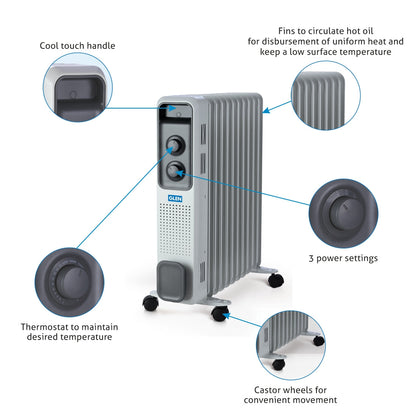 Cool touch handle

Fins to circulate hot oil for disbursement of uniform heat and keep a low surface temperature

GLEN

3 power settings

Thermostat to maintain desired temperature

Castor wheels for convenient movement