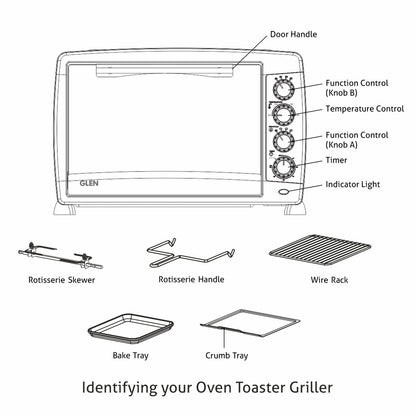 Door Handle

Function Control (Knob B)

Temperature Control

Function Control (Knob A)

Timer

Indicator Light

GLEN

Rotisserie Skewer

Rotisserie Handle

Wire Rack

Bake Tray

Crumb Tray

Identifying your Oven Toaster Griller