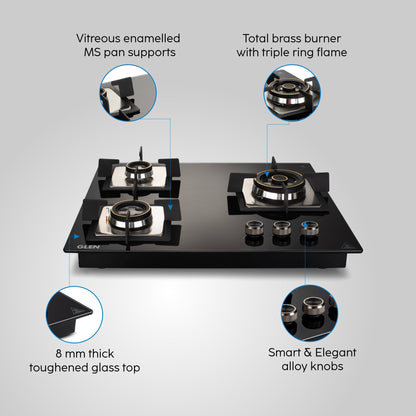 Vitreous enamelled MS pan supports

Total brass burner with triple ring flame

GLEN

8 mm thick toughened glass top

Smart & Elegant alloy knobs