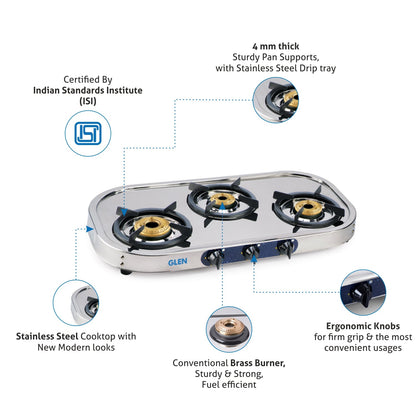 Certified By
Indian Standards Institute
(ISI)

ISI

4 mm thick
Sturdy Pan Supports,
with Stainless Steel Drip tray

GLEN

Stainless Steel Cooktop with
New Modern looks

Conventional Brass Burner,
Sturdy & Strong,
Fuel efficient

Ergonomic Knobs
for firm grip & the most
convenient usages