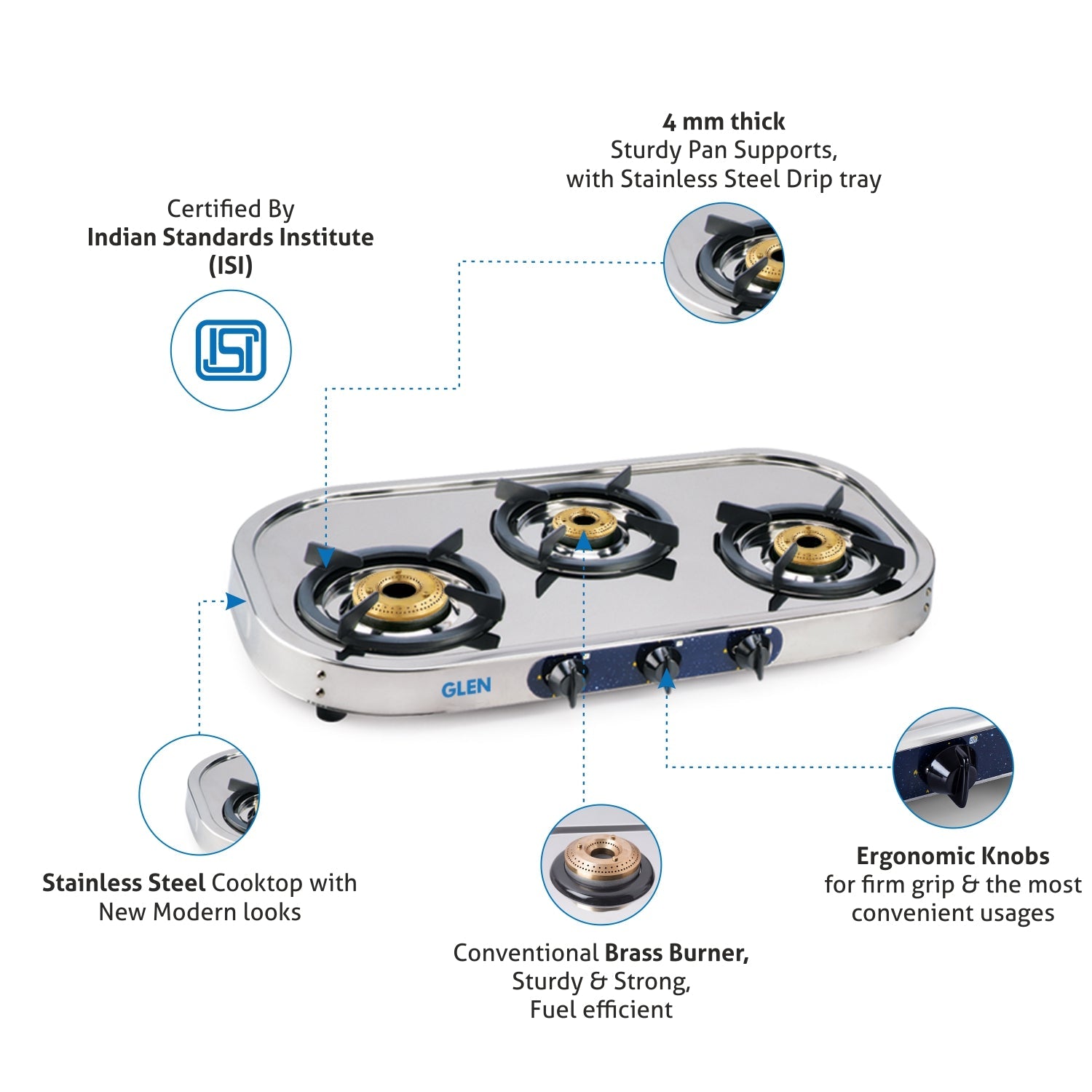 4 mm thick
Sturdy Pan Supports,
with Stainless Steel Drip tray

Certified By
Indian Standards Institute
(ISI)

ISI

GLEN

Stainless Steel Cooktop with
New Modern looks

Conventional Brass Burner,
Sturdy & Strong,
Fuel efficient

Ergonomic Knobs
for firm grip & the most
convenient usages