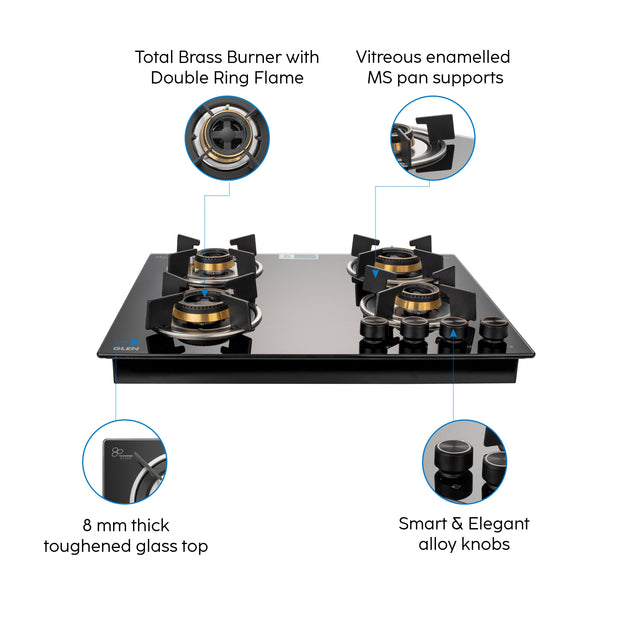 Total Brass Burner with Double Ring Flame

Vitreous enamelled MS pan supports

GLEN

8 mm thick toughened glass top

Smart & Elegant alloy knobs