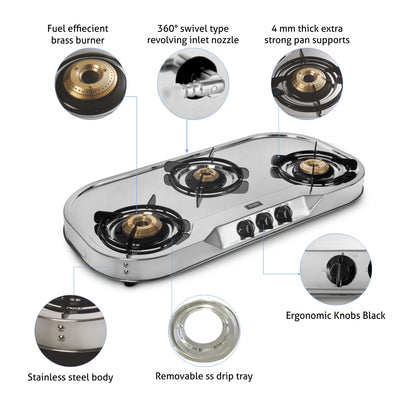 Fuel effiecient brass burner

360° swivel type revolving inlet nozzle

4 mm thick extra strong pan supports

Ergonomic Knobs Black

Stainless steel body

Removable ss drip tray