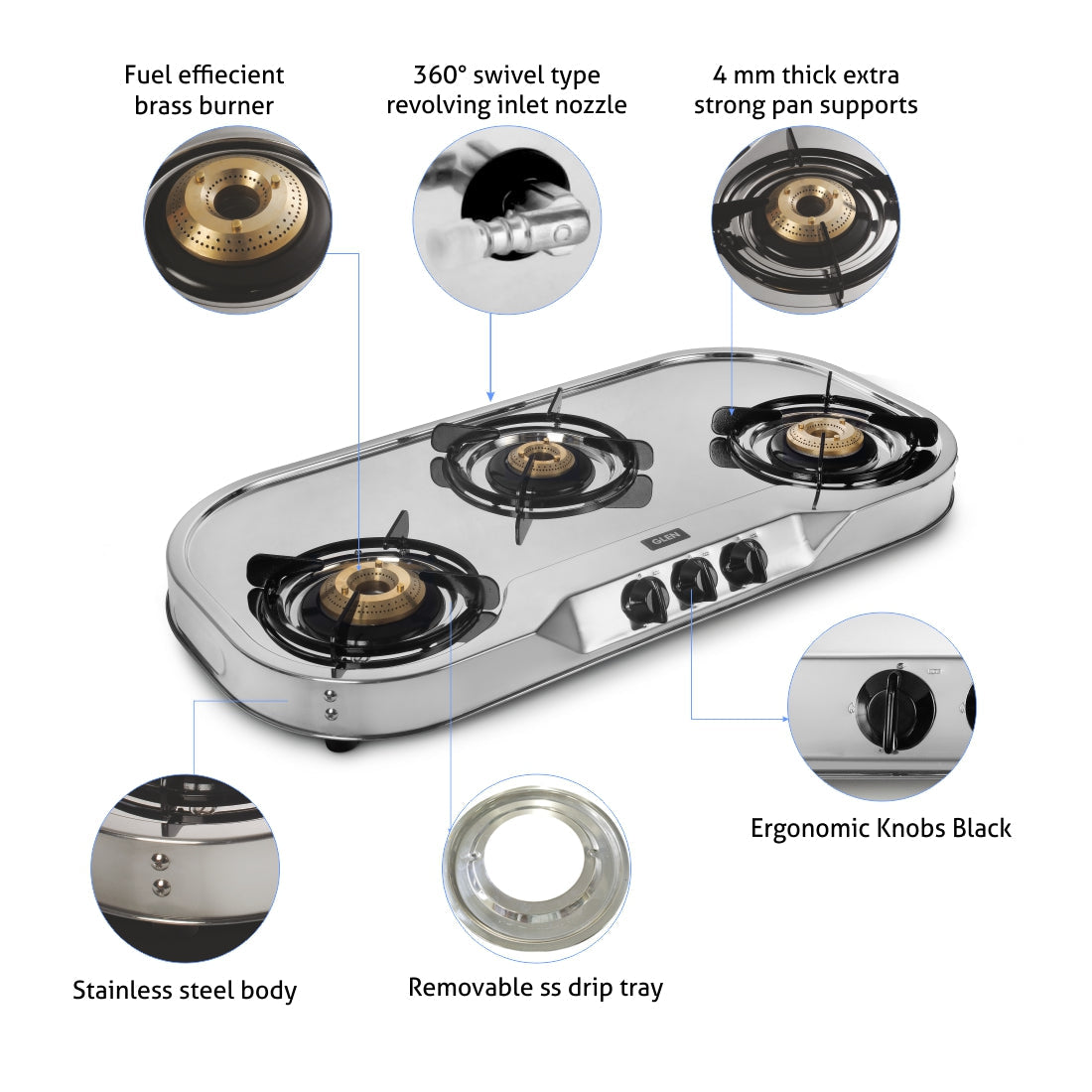 Fuel effiecient brass burner

360° swivel type revolving inlet nozzle

4 mm thick extra strong pan supports

GLEN

Ergonomic Knobs Black

Stainless steel body

Removable ss drip tray