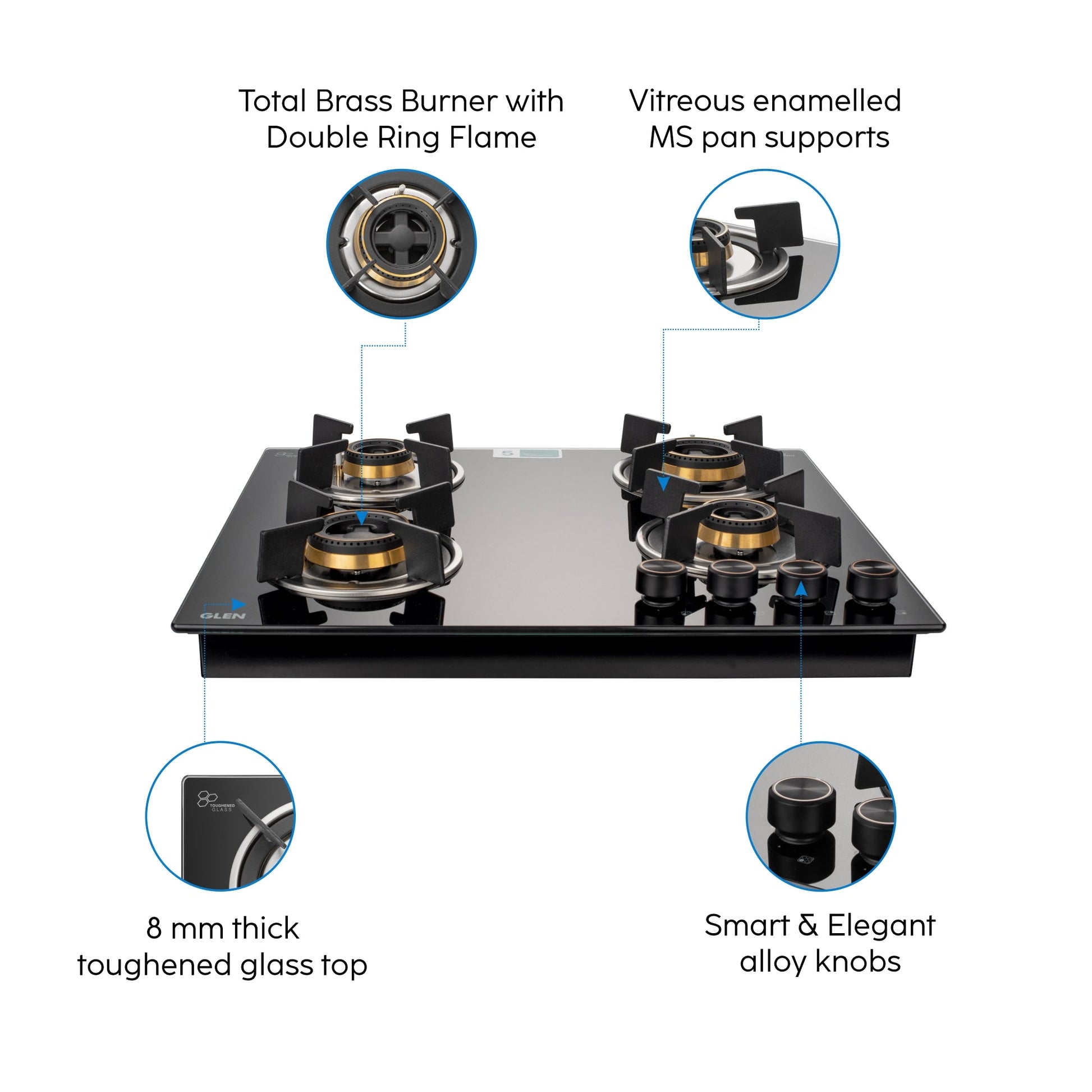 Total Brass Burner with Double Ring Flame

Vitreous enamelled MS pan supports

5

GLEN

TOUGHENED GLASS

8 mm thick toughened glass top

Smart & Elegant alloy knobs