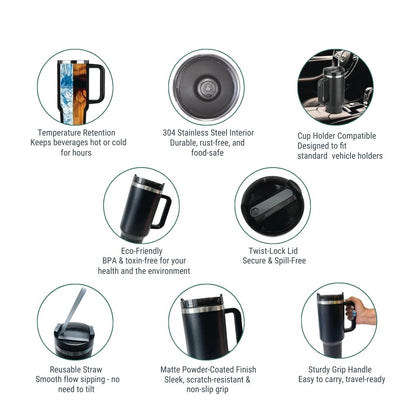 Temperature Retention
Keeps beverages hot or cold for hours

304 Stainless Steel Interior
Durable, rust-free, and food-safe

Cup Holder Compatible
Designed to fit standard vehicle holders

Eco-Friendly
BPA & toxin-free for your health and the environment

Twist-Lock Lid
Secure & Spill-Free

Reusable Straw
Smooth flow sipping - no need to tilt

Matte Powder-Coated Finish
Sleek, scratch-resistant & non-slip grip

Sturdy Grip Handle
Easy to carry, travel-ready