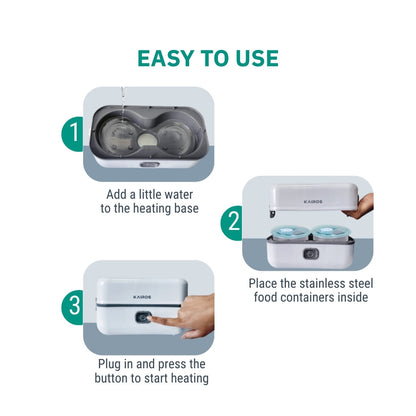 EASY TO USE

1

Add a little water to the heating base

2

KAIROS

Place the stainless steel food containers inside

3

KAIROS

Plug in and press the button to start heating