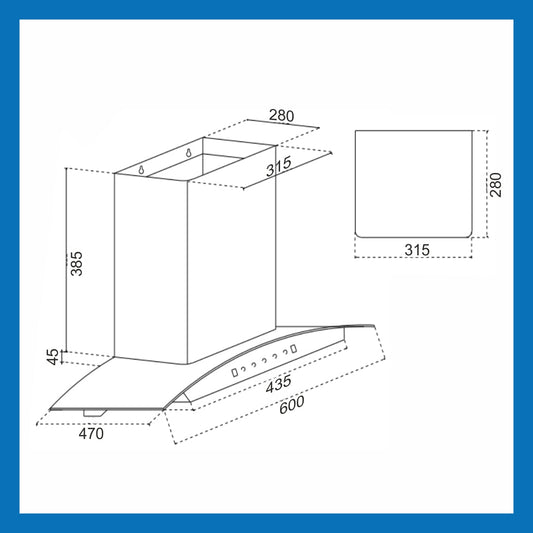 280
315
385
45
435
600
470
280
315