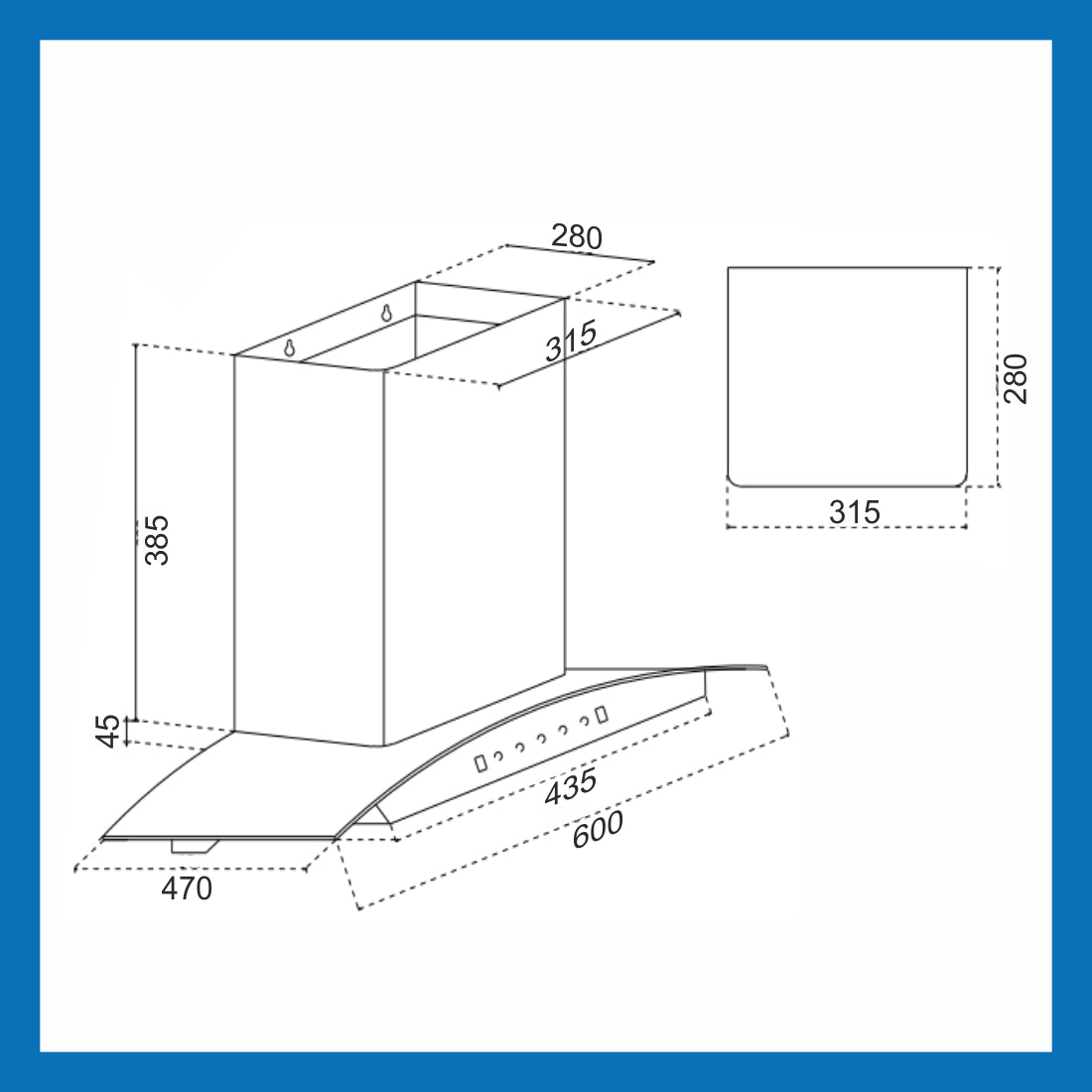 280
315
385
45
435
600
470
280
315