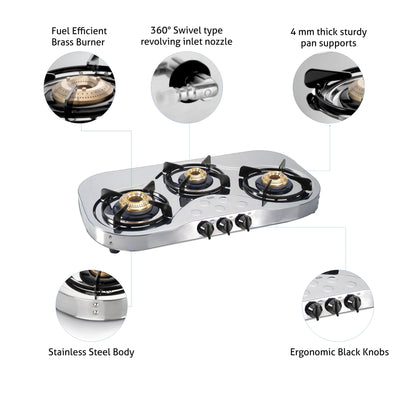 Fuel Efficient Brass Burner

360° Swivel type revolving inlet nozzle

4 mm thick sturdy pan supports

Stainless Steel Body

Ergonomic Black Knobs