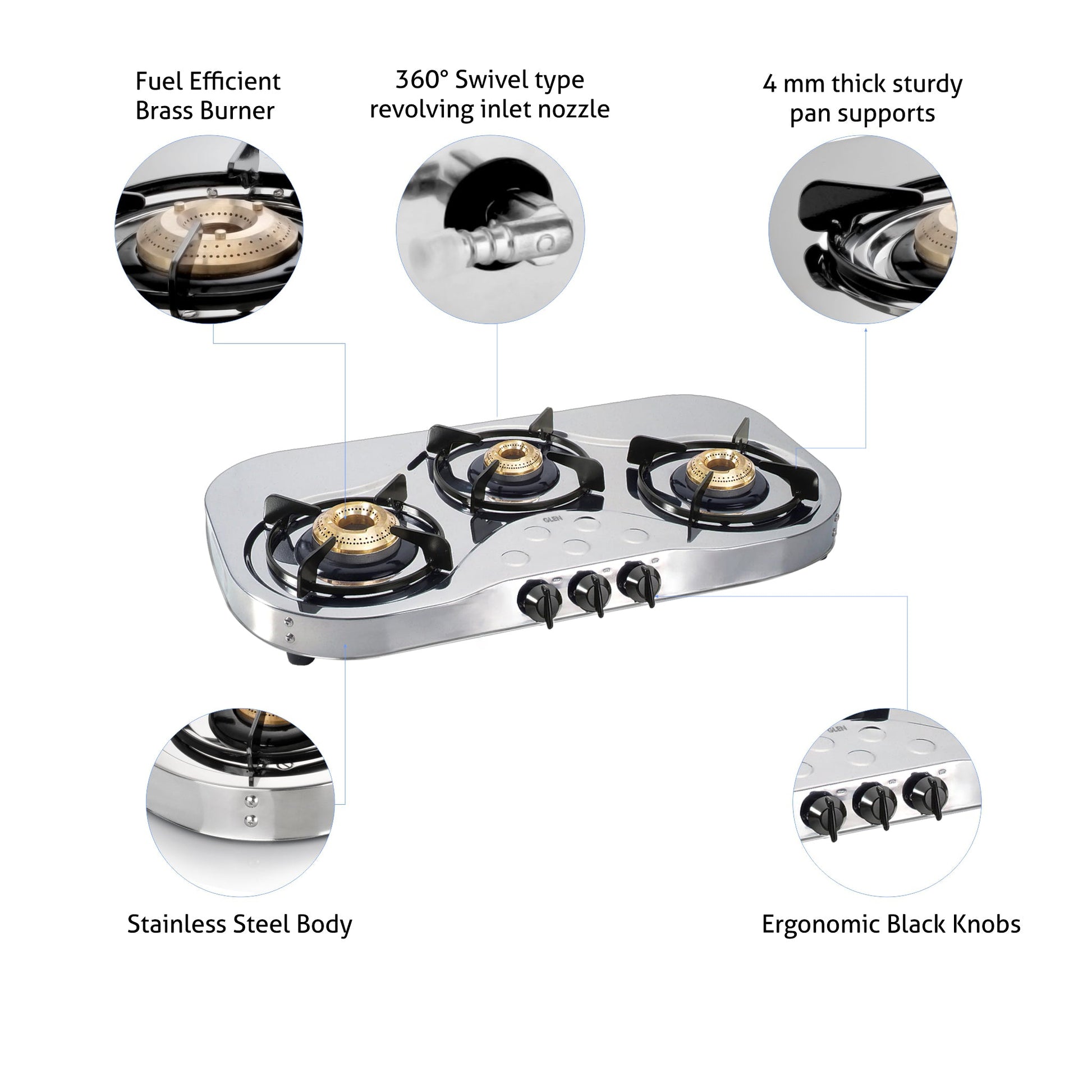 Fuel Efficient Brass Burner

360° Swivel type revolving inlet nozzle

4 mm thick sturdy pan supports

GLEN

GLEN

Stainless Steel Body

Ergonomic Black Knobs