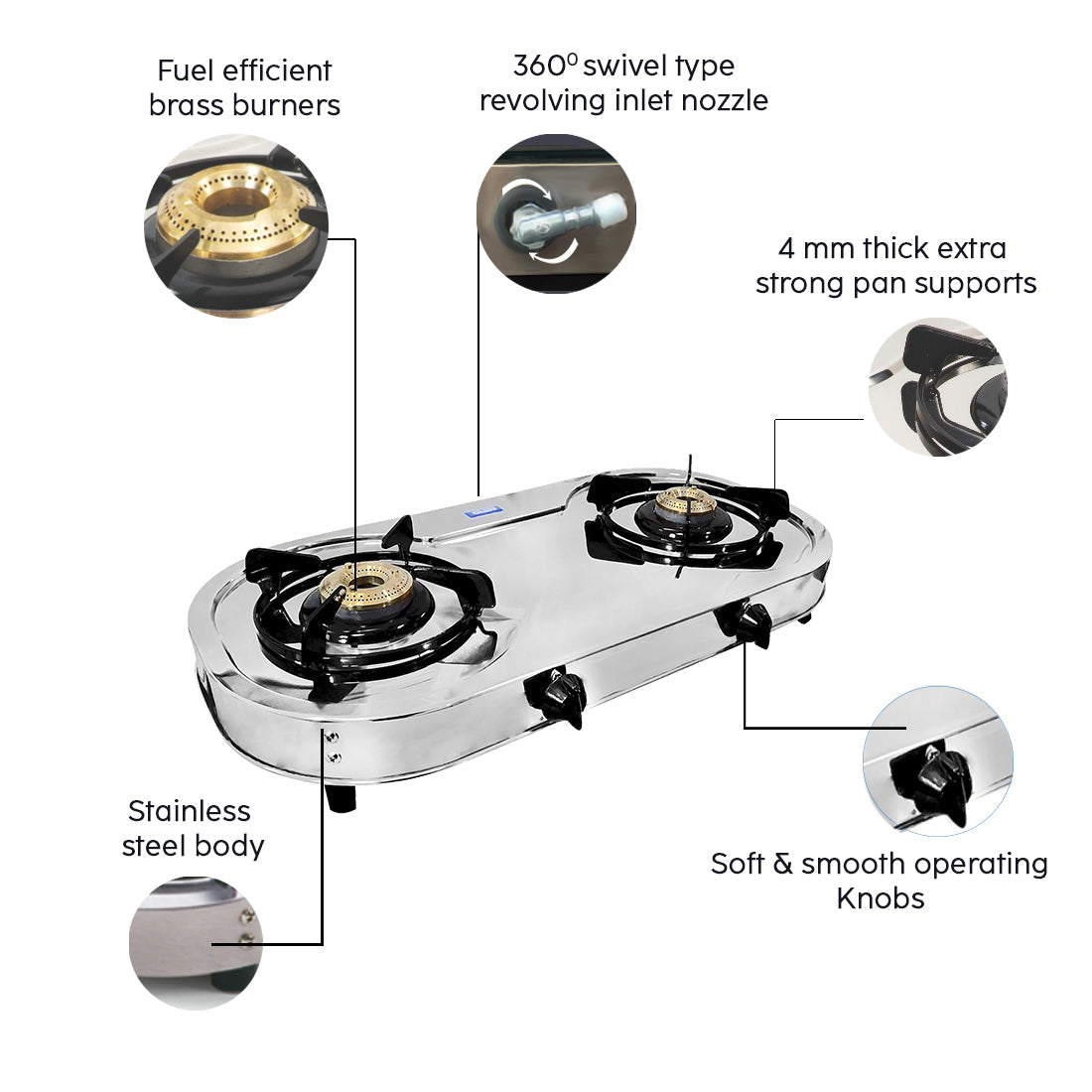 Fuel efficient brass burners

$360^0$ swivel type revolving inlet nozzle

4 mm thick extra strong pan supports

Stainless steel body

Soft & smooth operating Knobs