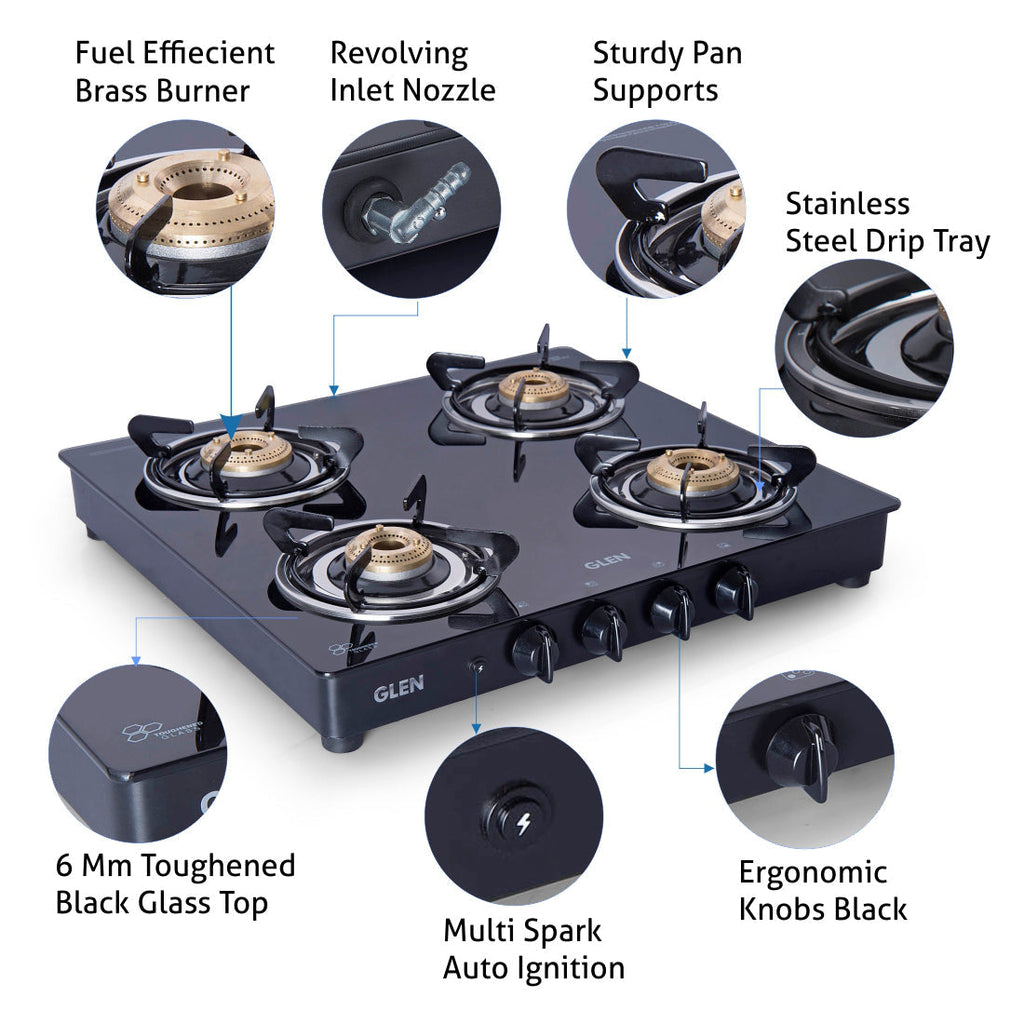 Fuel Effiecient Brass Burner

Revolving Inlet Nozzle

Sturdy Pan Supports

Stainless Steel Drip Tray

GLEN

GLEN

TOUGHENED GLASS

6 Mm Toughened Black Glass Top

Multi Spark Auto Ignition

Ergonomic Knobs Black