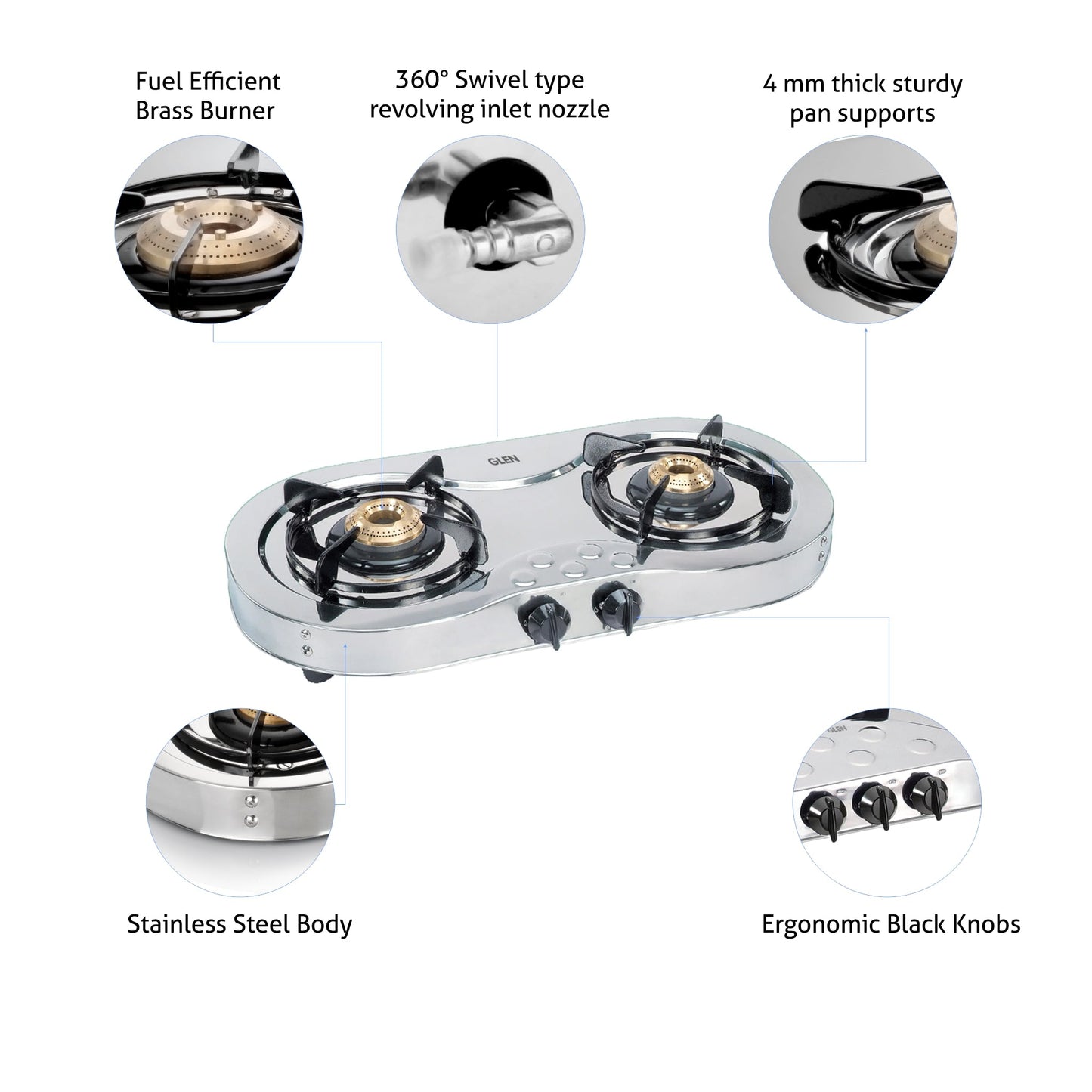 Fuel Efficient Brass Burner

360° Swivel type revolving inlet nozzle

4 mm thick sturdy pan supports

GLEN

GLEN

Stainless Steel Body

Ergonomic Black Knobs