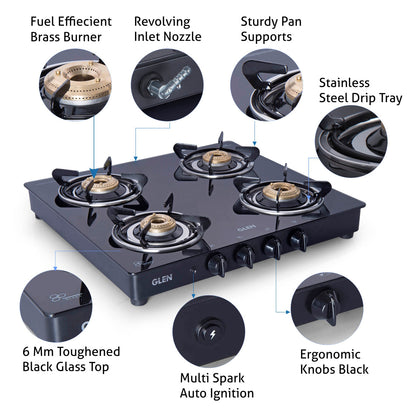 Fuel Effiecient Brass Burner

Revolving Inlet Nozzle

Sturdy Pan Supports

Stainless Steel Drip Tray

GLEN

GLEN

6 Mm Toughened Black Glass Top

Multi Spark Auto Ignition

Ergonomic Knobs Black