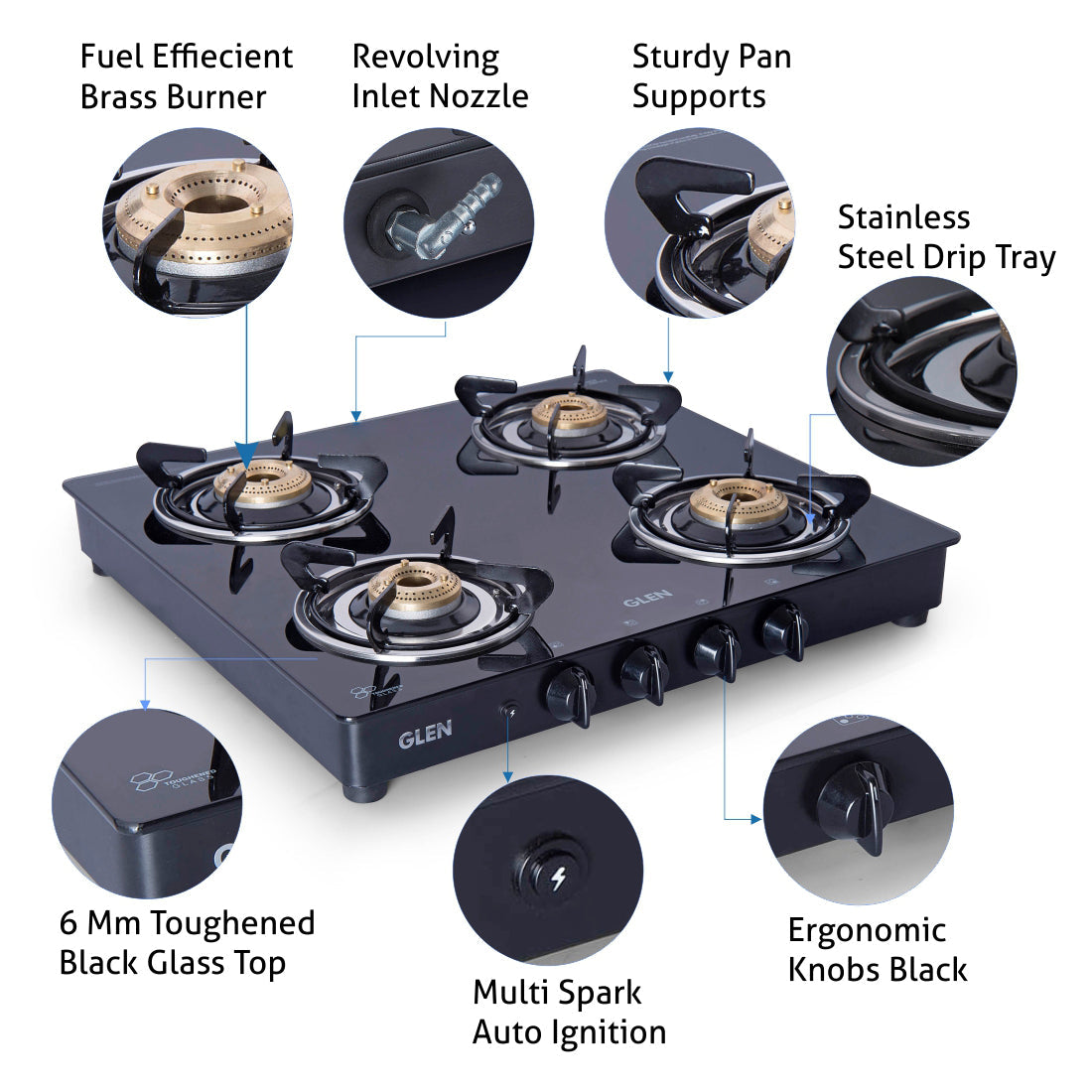 Fuel Effiecient Brass Burner

Revolving Inlet Nozzle

Sturdy Pan Supports

Stainless Steel Drip Tray

GLEN

GLEN

TOUGHENED GLASS

6 Mm Toughened Black Glass Top

Multi Spark Auto Ignition

Ergonomic Knobs Black