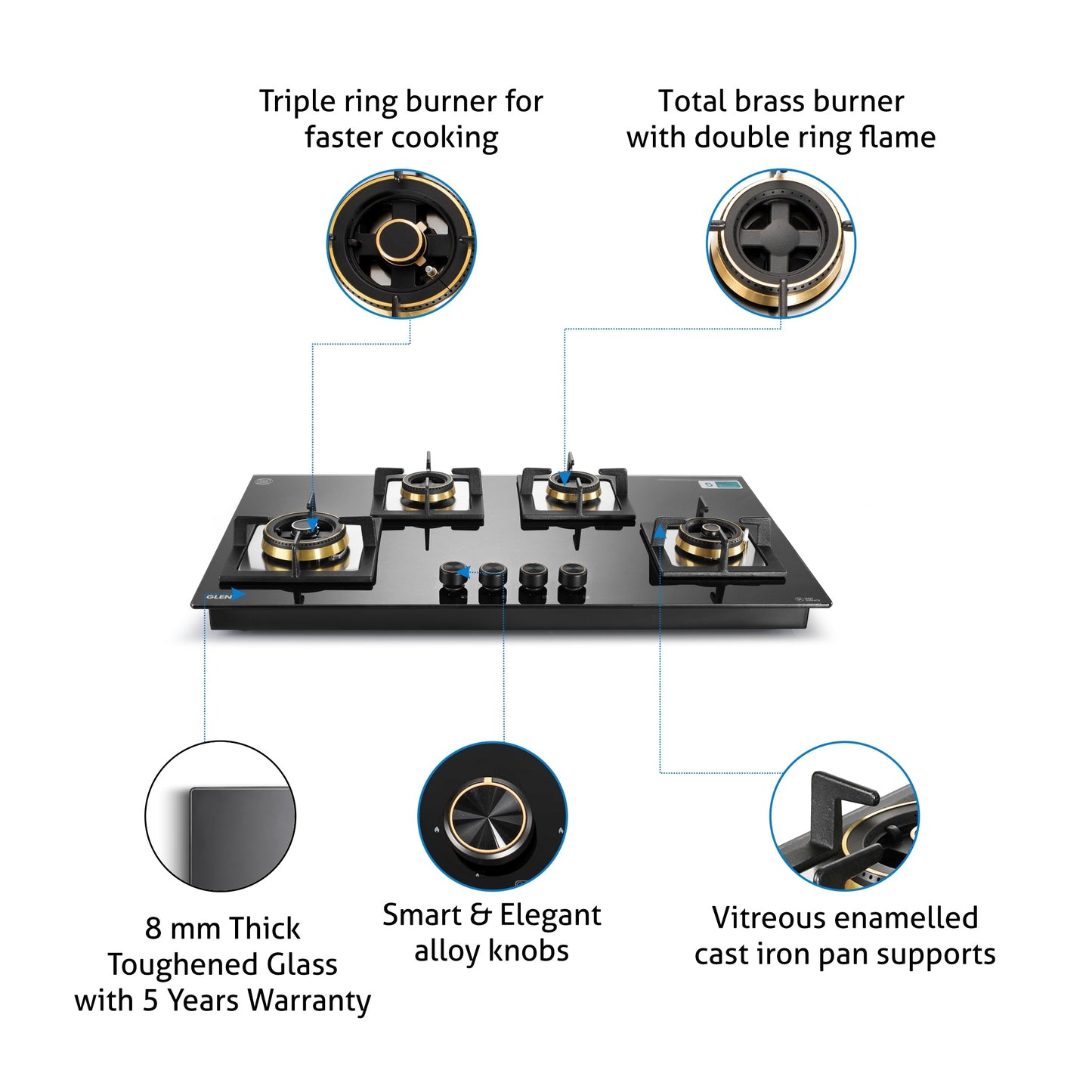 Triple ring burner for faster cooking

Total brass burner with double ring flame

GLEN

8 mm Thick Toughened Glass with 5 Years Warranty

Smart & Elegant alloy knobs

Vitreous enamelled cast iron pan supports