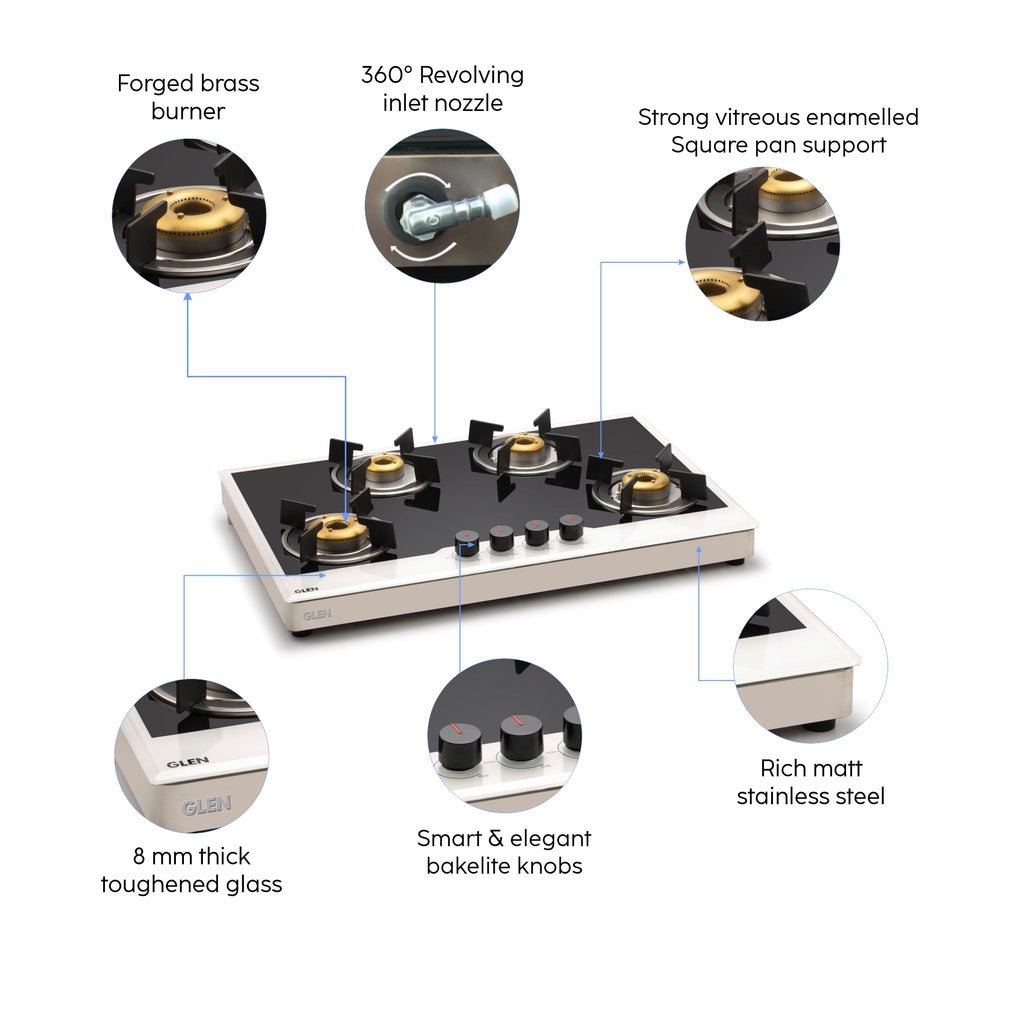 Forged brass burner

360° Revolving inlet nozzle

Strong vitreous enamelled Square pan support

GLEN

GLEN

GLEN

8 mm thick toughened glass

Smart & elegant bakelite knobs

Rich matt stainless steel