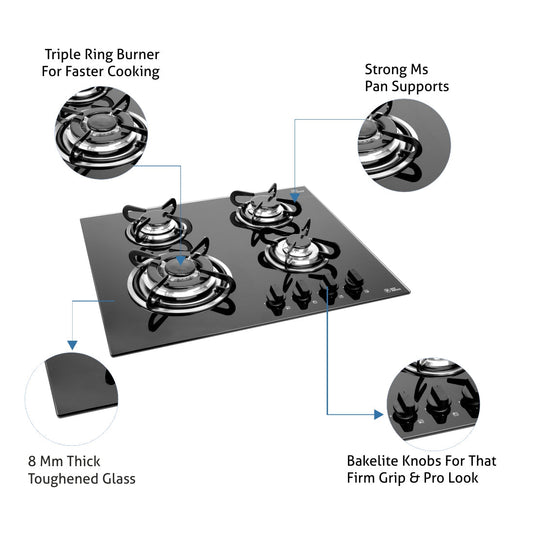 Triple Ring Burner
For Faster Cooking

Strong Ms
Pan Supports

8 Mm Thick
Toughened Glass

Bakelite Knobs For That
Firm Grip & Pro Look