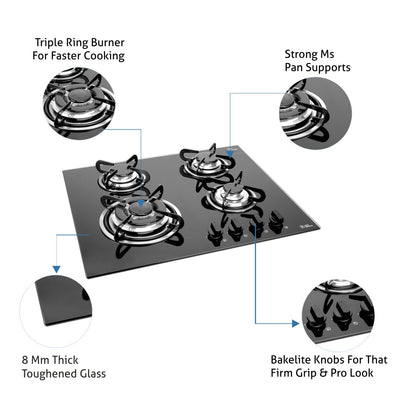 Triple Ring Burner
For Faster Cooking

Strong Ms
Pan Supports

8 Mm Thick
Toughened Glass

Bakelite Knobs For That
Firm Grip & Pro Look