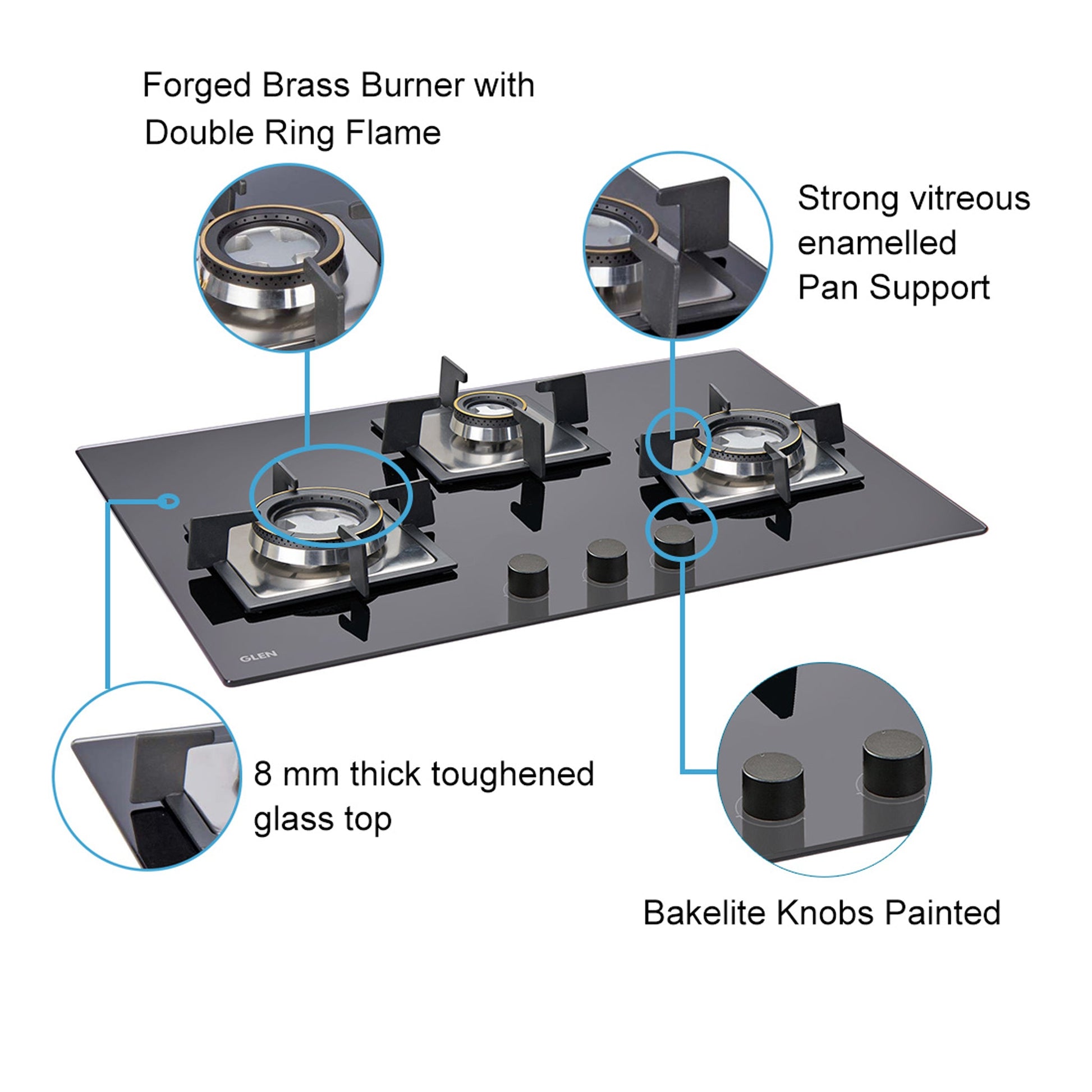 Forged Brass Burner with Double Ring Flame

Strong vitreous enamelled Pan Support

GLEN

8 mm thick toughened glass top

Bakelite Knobs Painted