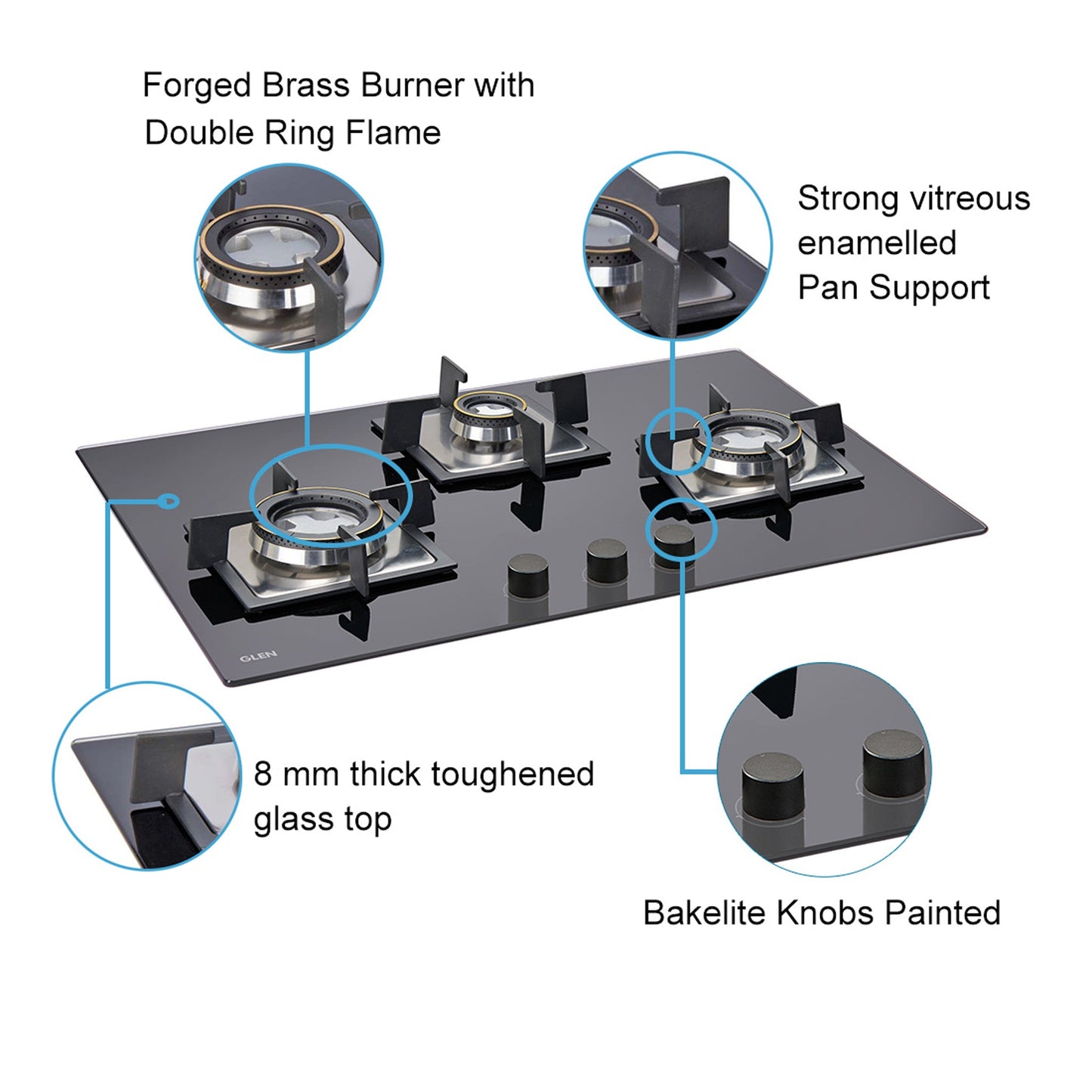 Forged Brass Burner with
Double Ring Flame

Strong vitreous
enamelled
Pan Support

GLEN

8 mm thick toughened
glass top

Bakelite Knobs Painted