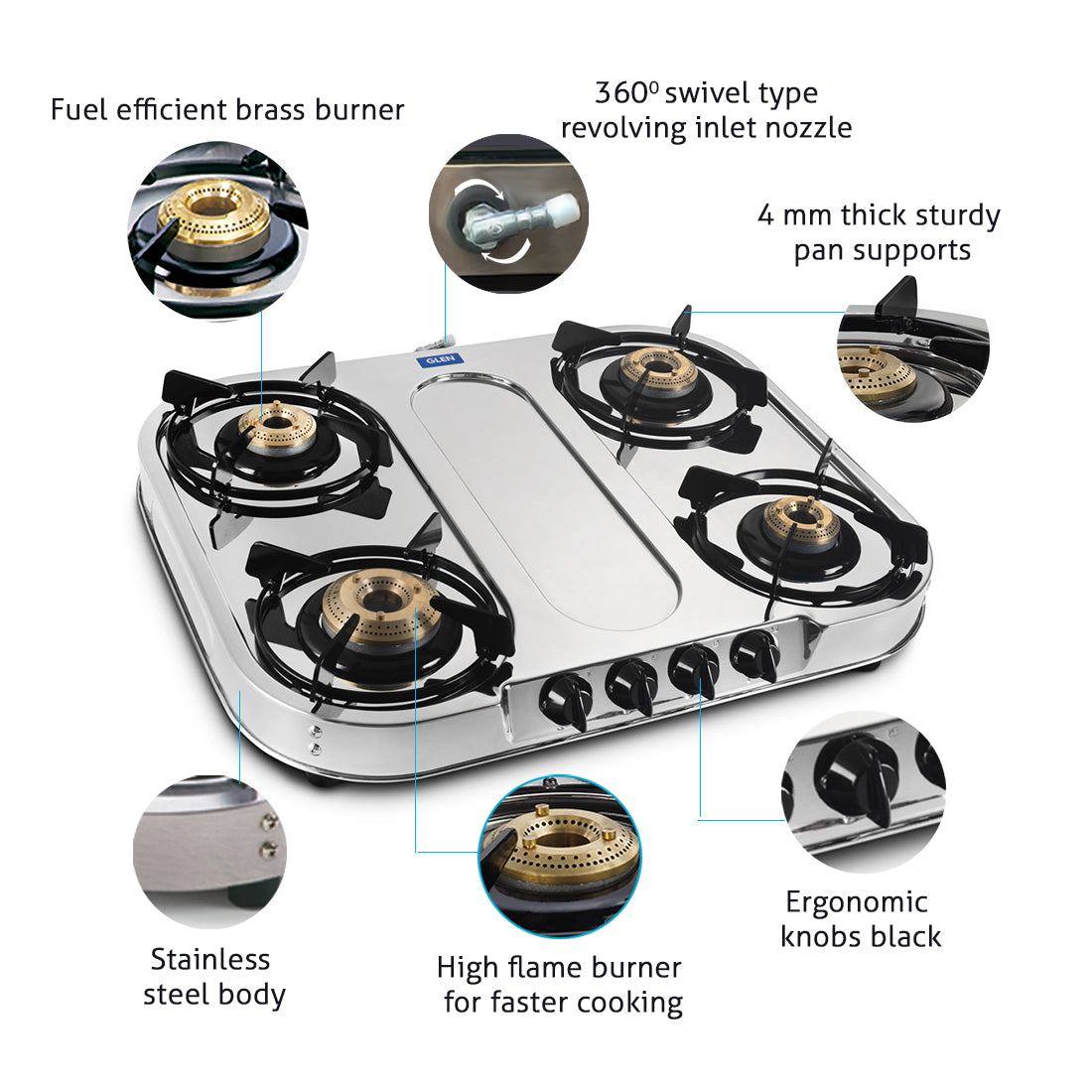 Fuel efficient brass burner

$360^0$ swivel type revolving inlet nozzle

4 mm thick sturdy pan supports

GLEN

Stainless steel body

High flame burner for faster cooking

Ergonomic knobs black