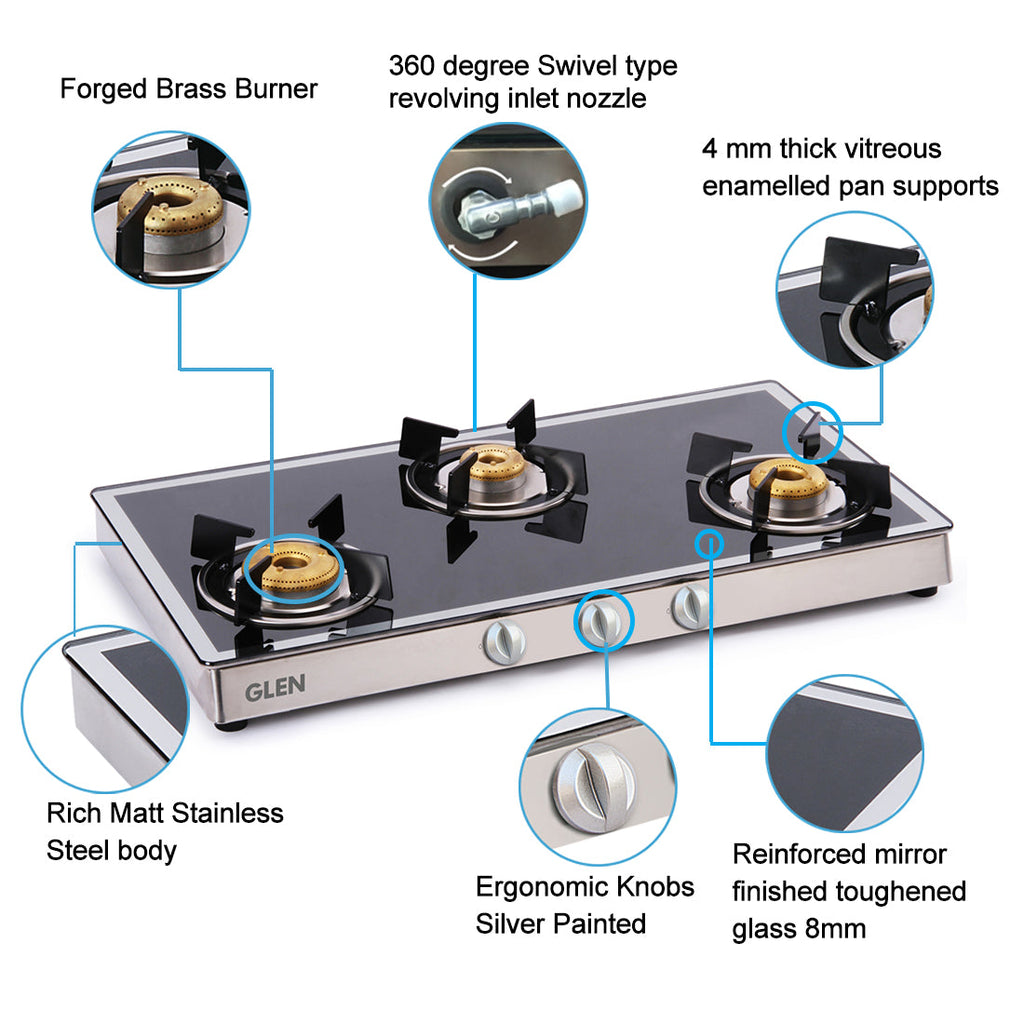 Forged Brass Burner

360 degree Swivel type revolving inlet nozzle

4 mm thick vitreous enamelled pan supports

GLEN

Rich Matt Stainless Steel body

Ergonomic Knobs Silver Painted

Reinforced mirror finished toughened glass 8mm