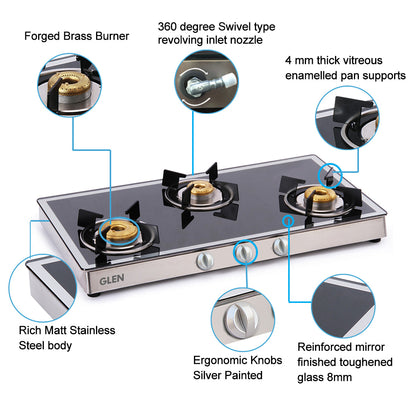 Forged Brass Burner

360 degree Swivel type revolving inlet nozzle

4 mm thick vitreous enamelled pan supports

GLEN

Rich Matt Stainless Steel body

Ergonomic Knobs Silver Painted

Reinforced mirror finished toughened glass 8mm