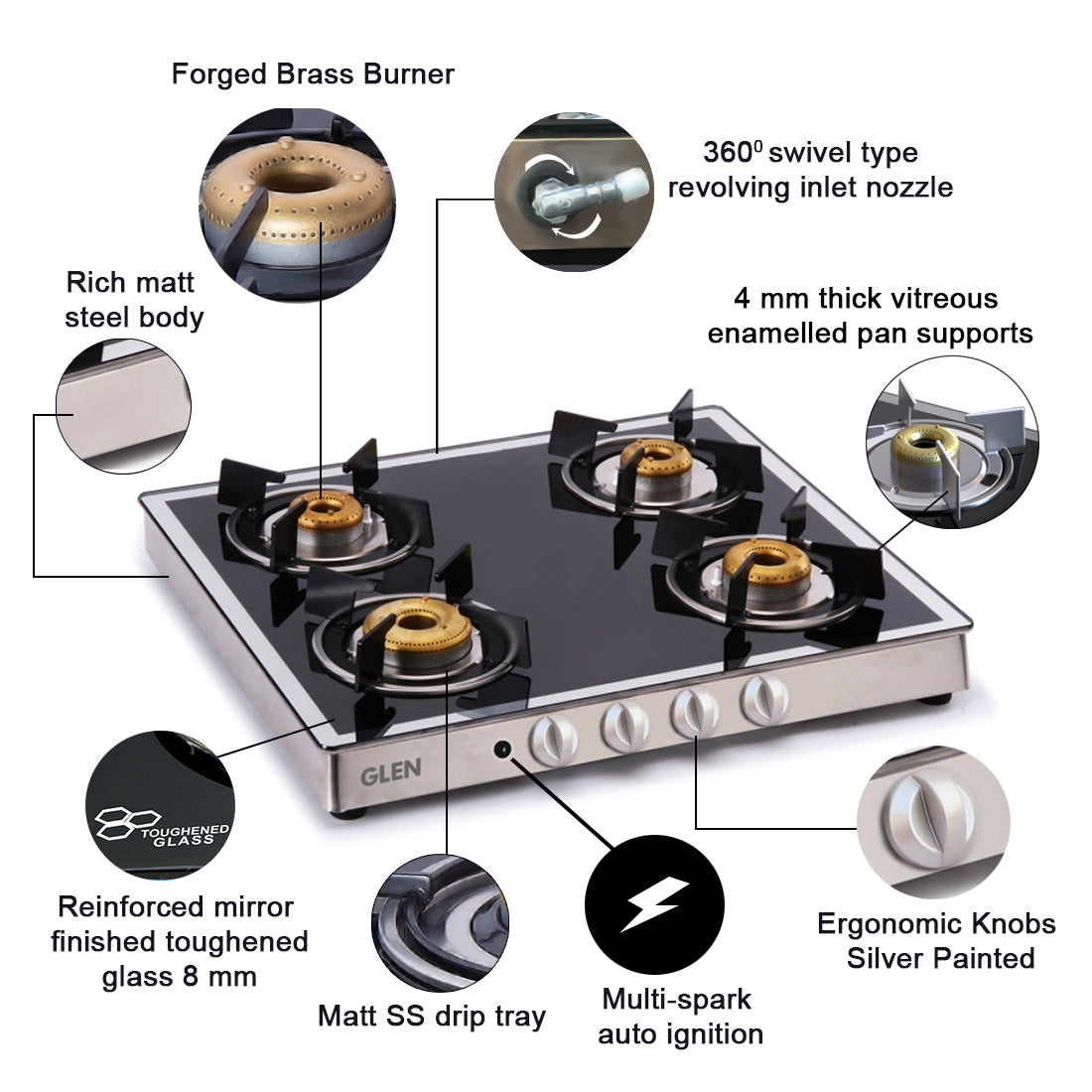 Forged Brass Burner

$360^0$ swivel type revolving inlet nozzle

Rich matt steel body

4 mm thick vitreous enamelled pan supports

GLEN

TOUGHENED GLASS

Reinforced mirror finished toughened glass 8 mm

Matt SS drip tray

Multi-spark auto ignition

Ergonomic Knobs Silver Painted