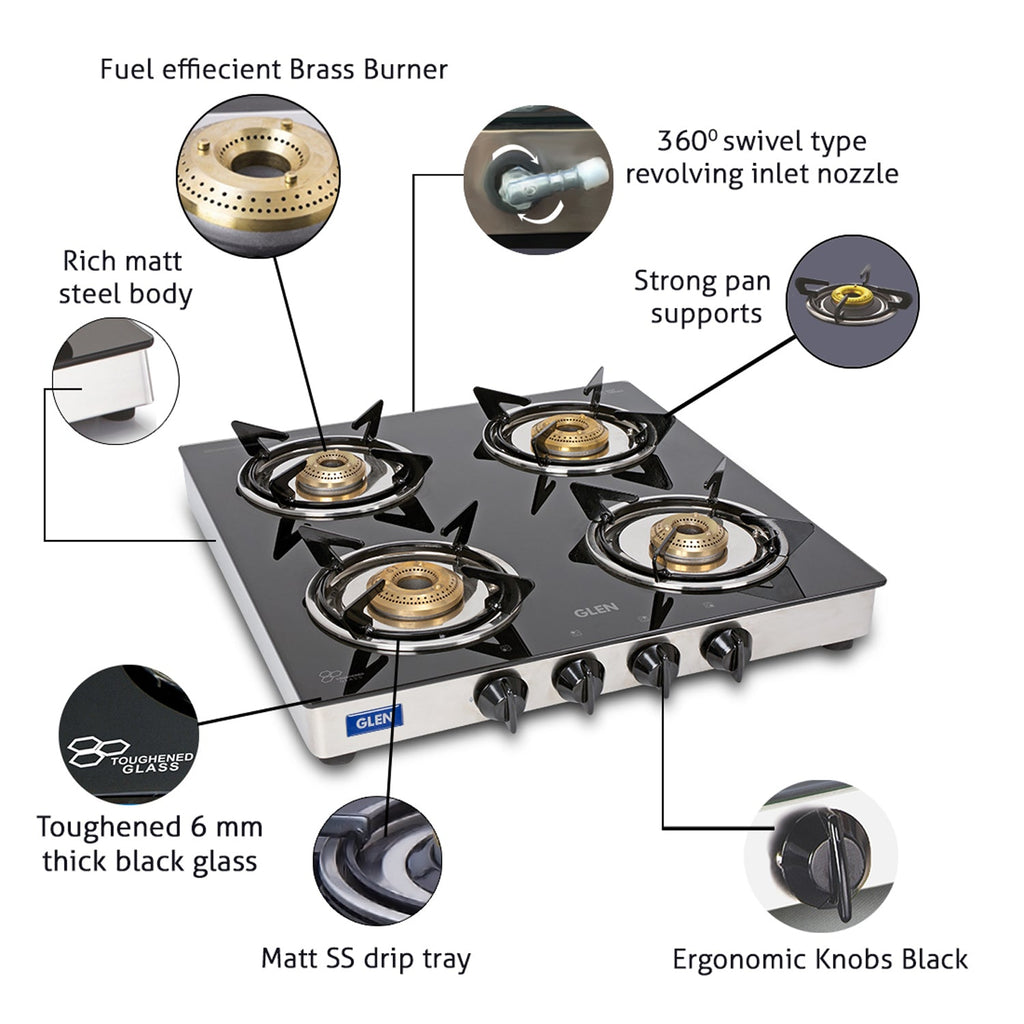 Fuel effiecient Brass Burner

$360^0$ swivel type revolving inlet nozzle

Rich matt steel body

Strong pan supports

GLEN

GLEN

TOUGHENED GLASS

Toughened 6 mm thick black glass

Matt SS drip tray

Ergonomic Knobs Black