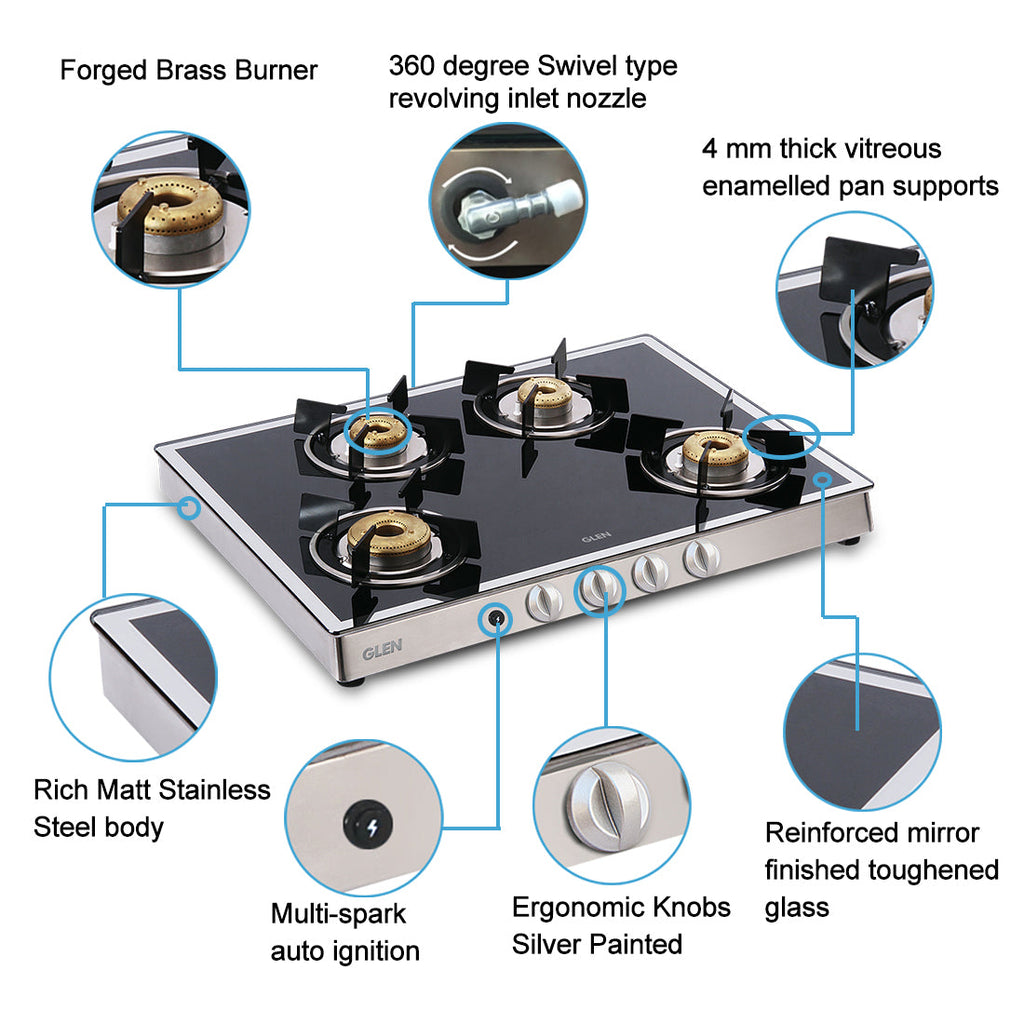 Forged Brass Burner

360 degree Swivel type revolving inlet nozzle

4 mm thick vitreous enamelled pan supports

GLEN

GLEN

Rich Matt Stainless Steel body

Multi-spark auto ignition

Ergonomic Knobs Silver Painted

Reinforced mirror finished toughened glass